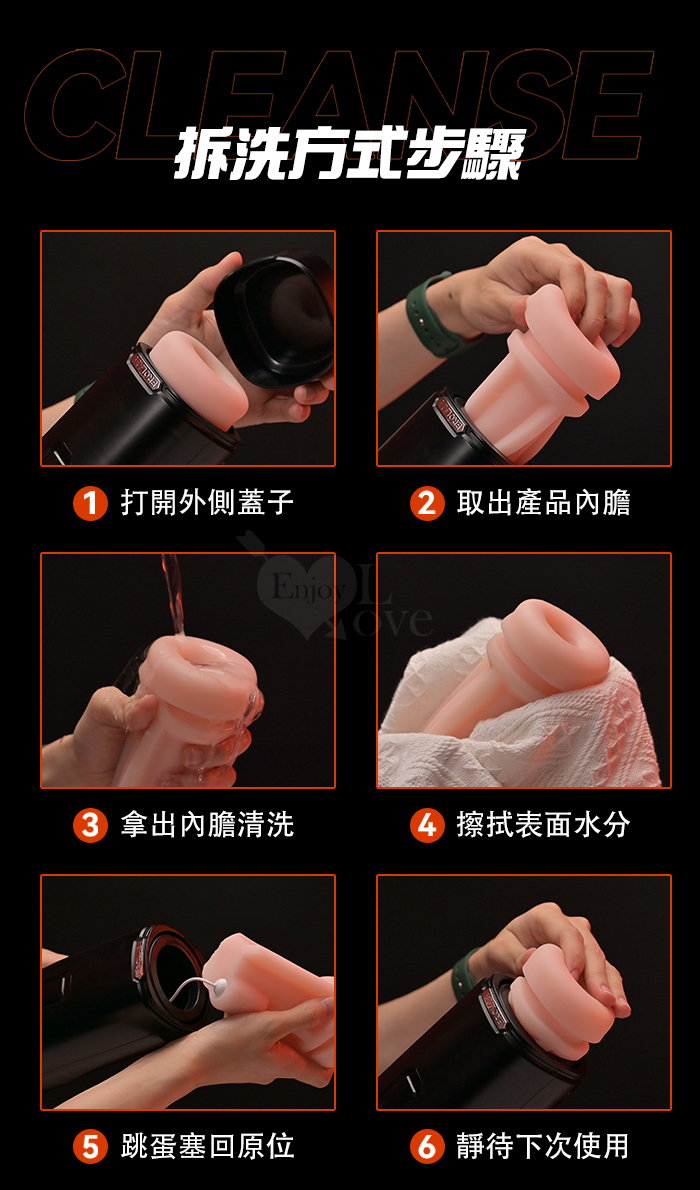 CLEANSE
拆洗方式步驟

1 打開外側蓋子

2 取出產品內膽

Enjoy Love

3 拿出內膽清洗

4 擦拭表面水分

5 跳蛋塞回原位

6 靜待下次使用