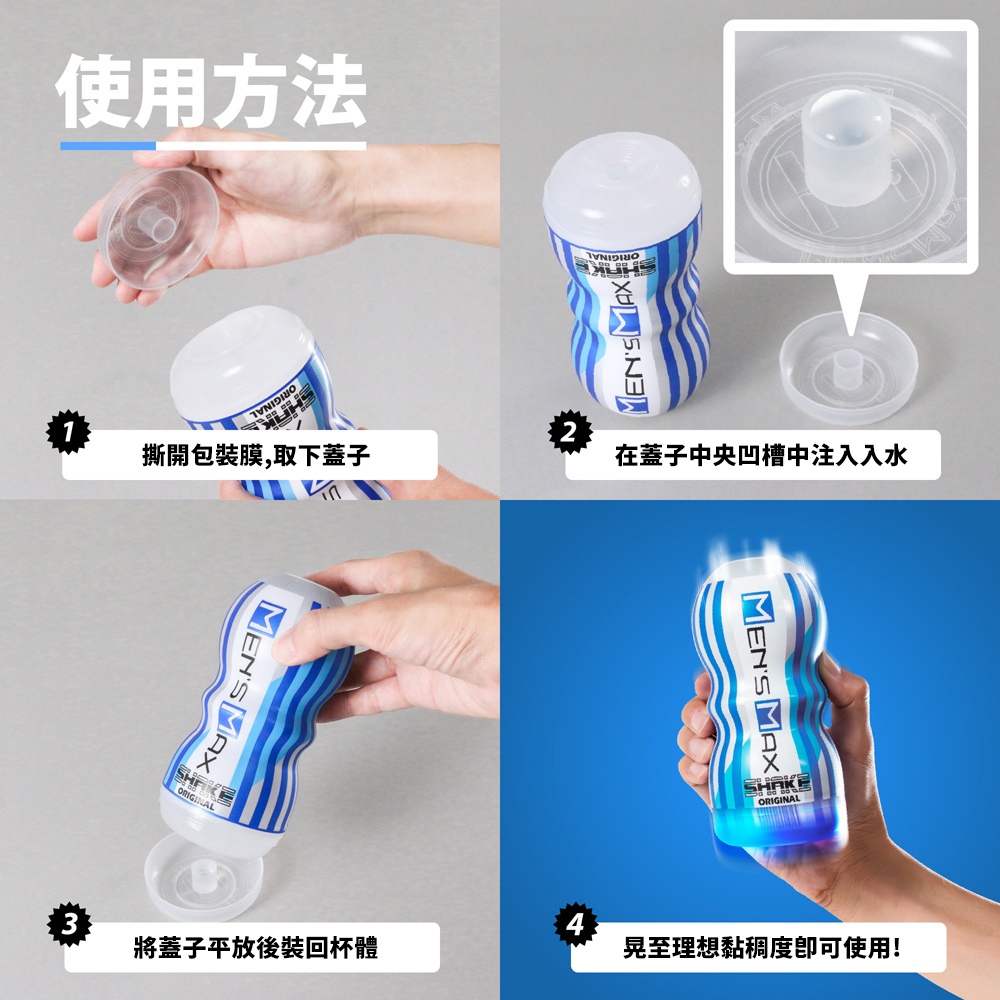 使用方法

ORIGINAL
SHAKE

1
撕開包裝膜,取下蓋子

MEN'S MAX
SHAKE
ORIGINAL

2
在蓋子中央凹槽中注入入水

MEN'S MAX
SHAKE
ORIGINAL

3
將蓋子平放後裝回杯體

MEN'S MAX
SHAKE
ORIGINAL

4
晃至理想黏稠度即可使用!